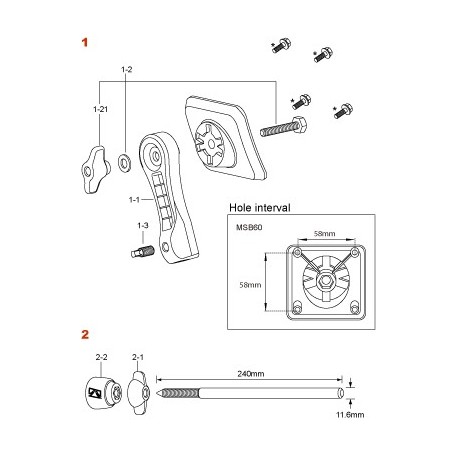 1

*
*
*
*

1-2
1-21
1-1
1-3

Hole interval
MSB60
58mm
58mm

2

2-2
2-1
240mm
11.6mm