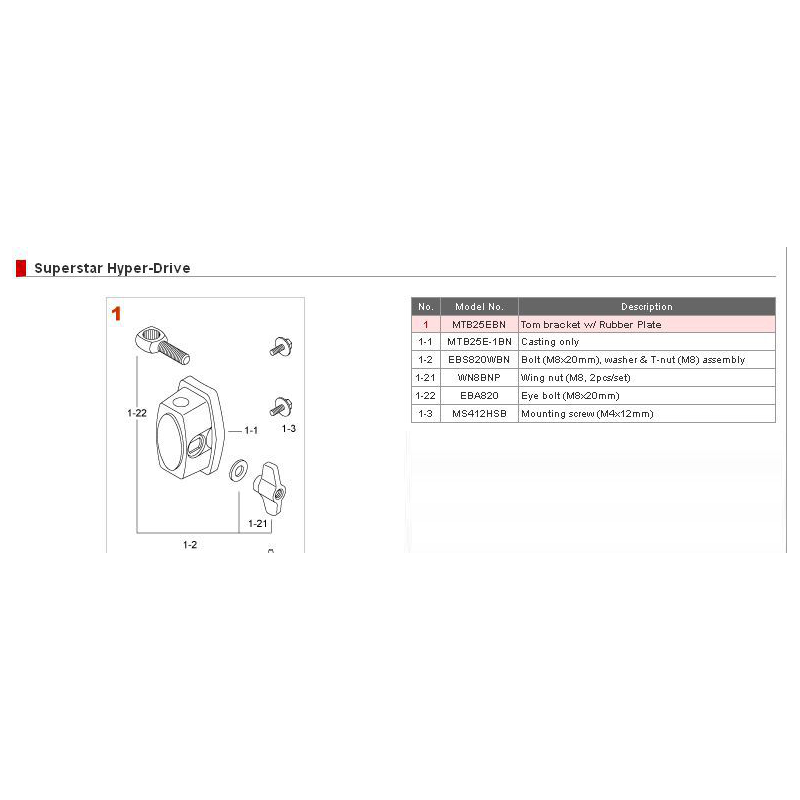 Superstar Hyper-Drive

1

1-22

1-1

1-3

1-21

1-2

| No. | Model No. | Description |
|---|---|---|
| 1 | MTB25EBN | Tom bracket w/ Rubber Plate |
| 1-1 | MTB25E-1BN | Casting only |
| 1-2 | EBS820WBN | Bolt (M8x20mm), washer & T-nut (M8) assembly |
| 1-21 | WN8BNP | Wing nut (M8, 2pcs/set) |
| 1-22 | EBA820 | Eye bolt (M8x20mm) |
| 1-3 | MS412HSB | Mounting screw (M4x12mm) |